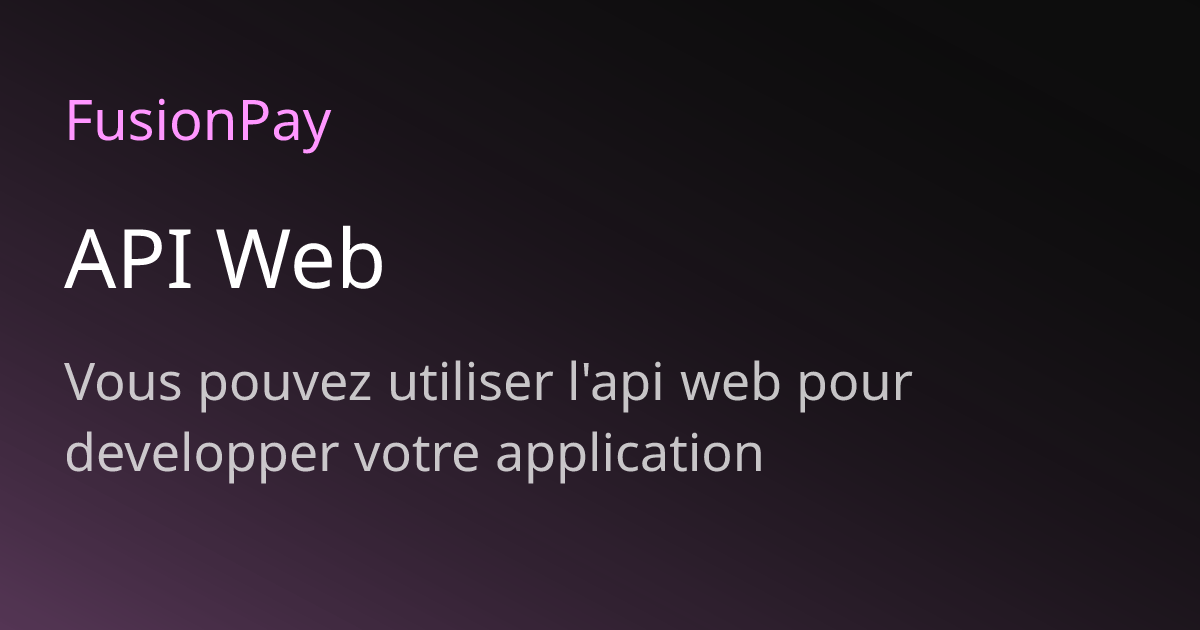 FusionPay

API Web

Vous pouvez utiliser l'api web pour developper votre application